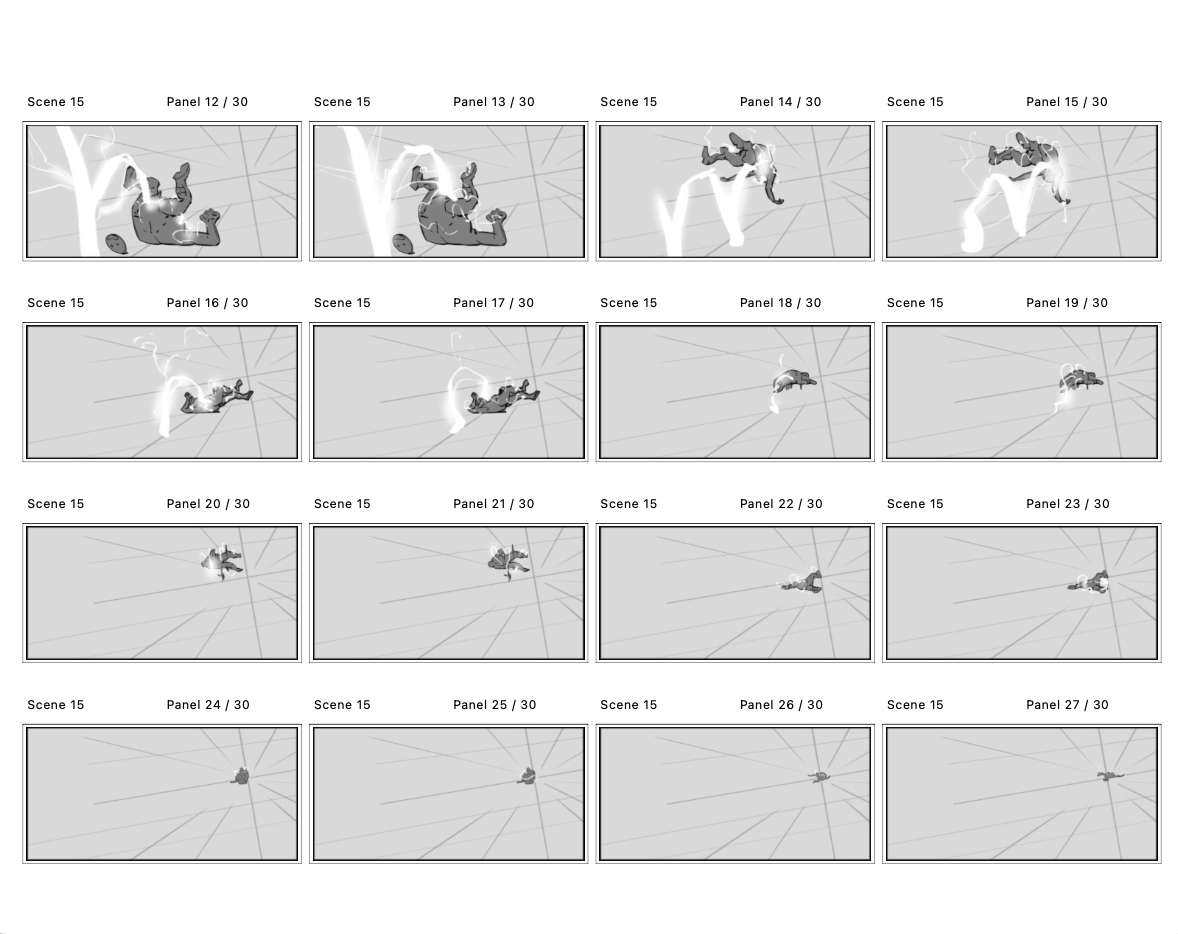 Scene 15 Panel 12 / 30

Scene 15 Panel 13 / 30

Scene 15 Panel 14 / 30

Scene 15 Panel 15 / 30

Scene 15 Panel 16 / 30

Scene 15 Panel 17 / 30

Scene 15 Panel 18 / 30

Scene 15 Panel 19 / 30

Scene 15 Panel 20 / 30

Scene 15 Panel 21 / 30

Scene 15 Panel 22 / 30

Scene 15 Panel 23 / 30

Scene 15 Panel 24 / 30

Scene 15 Panel 25 / 30

Scene 15 Panel 26 / 30

Scene 15 Panel 27 / 30